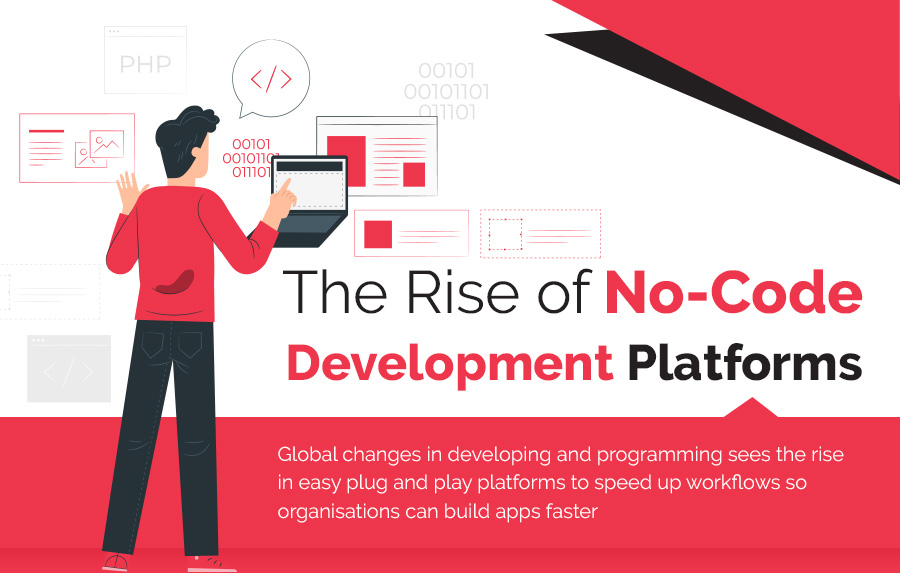 PHP

</>

00101
00101101
011101

00101
00101101
011101

</>

The Rise of No-Code Development Platforms

Global changes in developing and programming sees the rise in easy plug and play platforms to speed up workflows so organisations can build apps faster