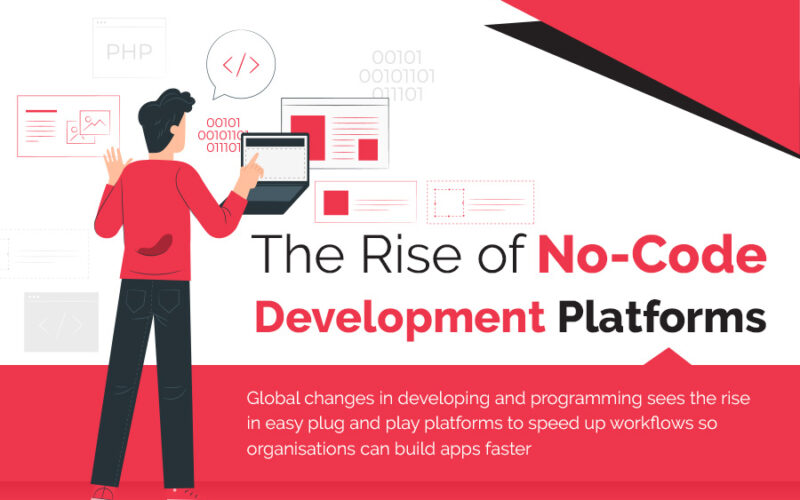 PHP

</>

00101
00101101
011101

00101
00101101
011101

</>

The Rise of No-Code Development Platforms

Global changes in developing and programming sees the rise in easy plug and play platforms to speed up workflows so organisations can build apps faster